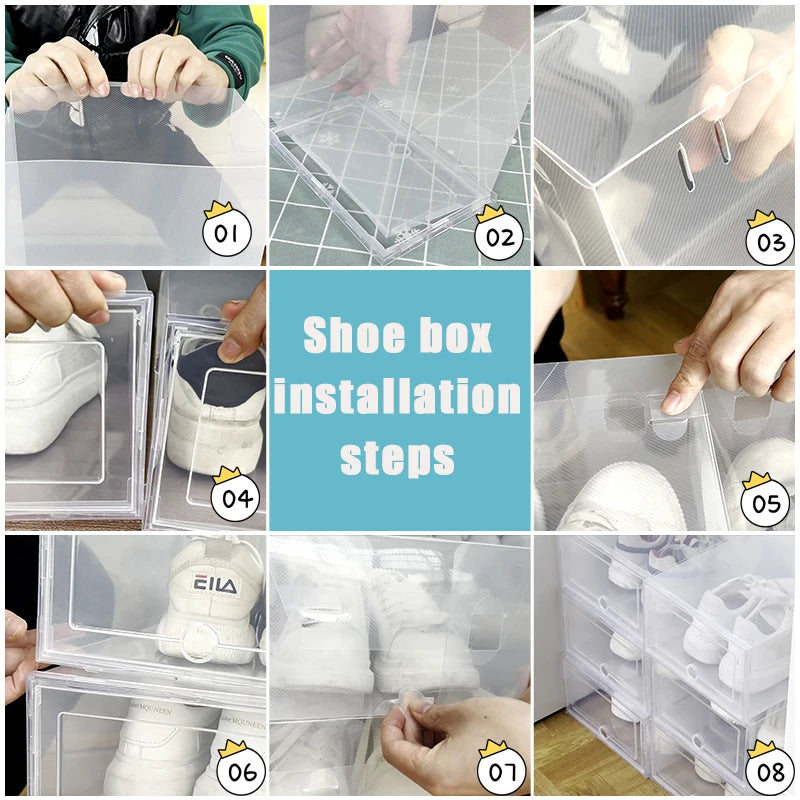 01

02

03

04

Shoe box installation steps

05

FILA

06

07

08